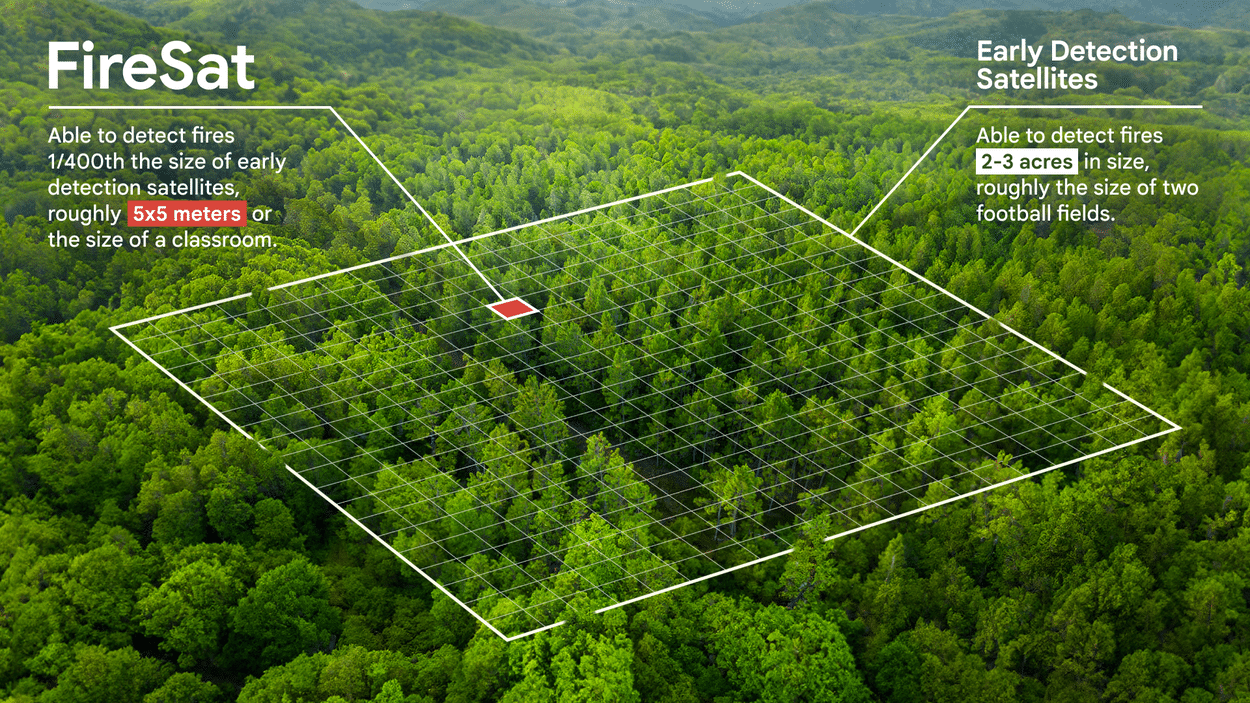 FireSat

Able to detect fires 1/400th the size of early detection satellites, roughly 5x5 meters or the size of a classroom.

Early Detection Satellites

Able to detect fires 2-3 acres in size, roughly the size of two football fields.